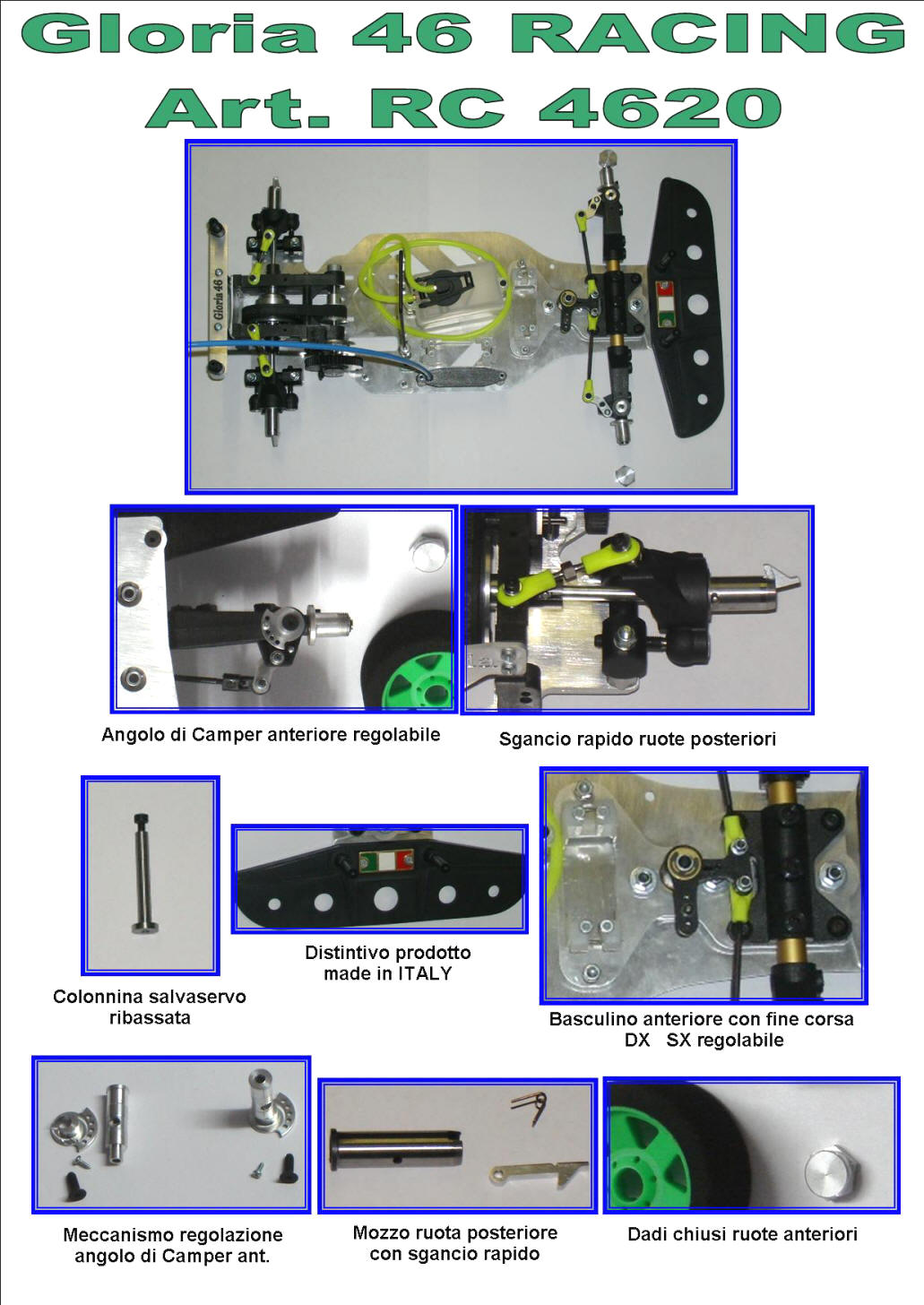 Gloria 46 RACING
Art. RC 4620

Gloria 46

Angolo di Camper anteriore regolabile

Sgancio rapido ruote posteriori

Colonnina salvaservo ribassata

Distintivo prodotto made in ITALY

Basculino anteriore con fine corsa DX SX regolabile

Meccanismo regolazione angolo di Camper ant.

Mozzo ruota posteriore con sgancio rapido

Dadi chiusi ruote anteriori